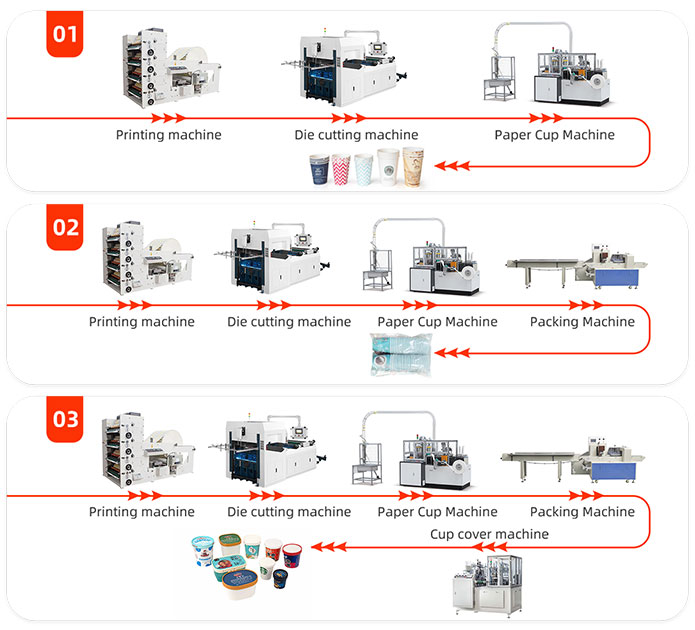 01

Printing machine

Die cutting machine

Paper Cup Machine

02

Printing machine

Die cutting machine

Paper Cup Machine

Packing Machine

03

Printing machine

Die cutting machine

Paper Cup Machine

Packing Machine

Cup cover machine